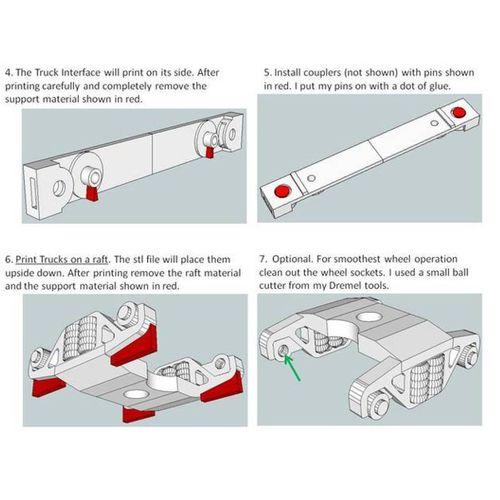 4. The Truck Interface will print on its side. After printing carefully and completely remove the support material shown in red.

5. Install couplers (not shown) with pins shown in red. I put my pins on with a dot of glue.

6. Print Trucks on a raft. The stl file will place them upside down. After printing remove the raft material and the support material shown in red.

7. Optional. For smoothest wheel operation clean out the wheel sockets. I used a small ball cutter from my Dremel tools.