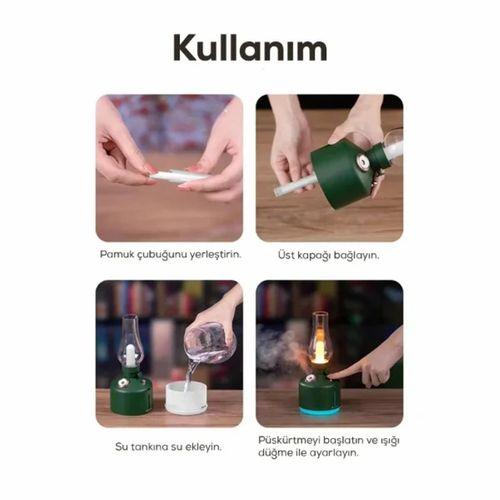 Kullanım

Pamuk çubuğunu yerleştirin.

Üst kapağı bağlayın.

Su tankına su ekleyin.

Püskürtmeyi başlatın ve ışığı düğme ile ayarlayın.