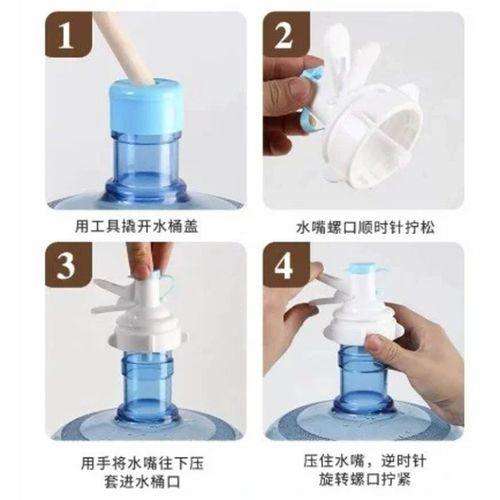 1

用工具撬开水桶盖

2

水嘴螺口顺时针拧松

3

用手将水嘴往下压
套进水桶口

4

压住水嘴，逆时针
旋转螺口拧紧