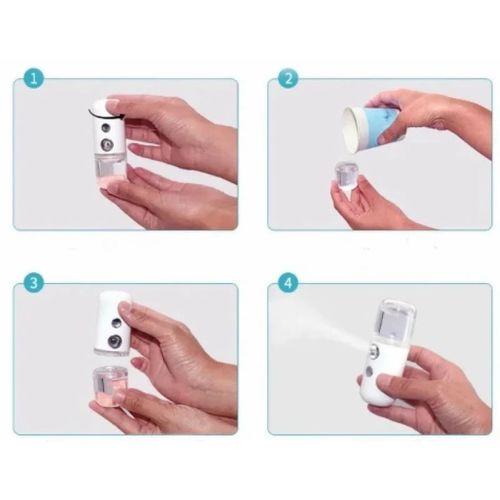 1

2

3

4