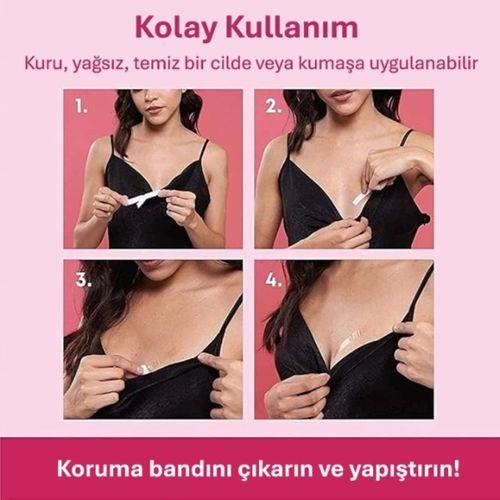 Kolay Kullanım

Kuru, yağsız, temiz bir cilde veya kumaşa uygulanabilir

1.

2.

3.

4.

Koruma bandını çıkarın ve yapıştırın!