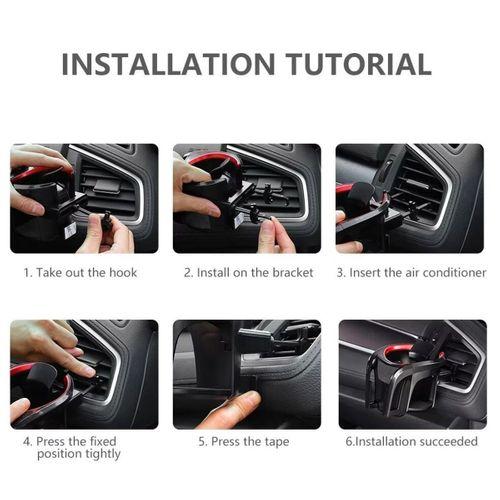 INSTALLATION TUTORIAL

1. Take out the hook

2. Install on the bracket

3. Insert the air conditioner

4. Press the fixed position tightly

5. Press the tape

6.Installation succeeded