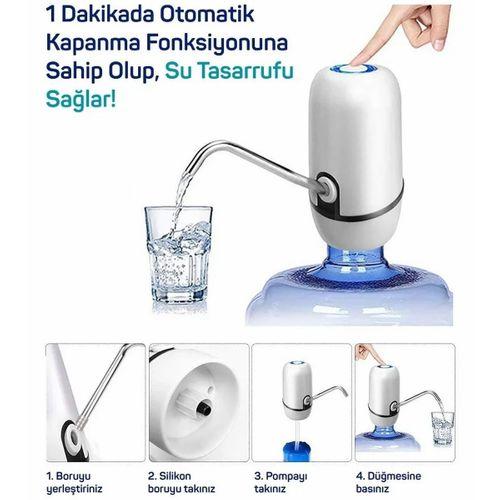 1 Dakikada Otomatik Kapanma Fonksiyonuna Sahip Olup, Su Tasarrufu Sağlar!

1. Boruyu yerleştiriniz

2. Silikon boruyu takınız

3. Pompayı takınız

4. Düğmesine basınız