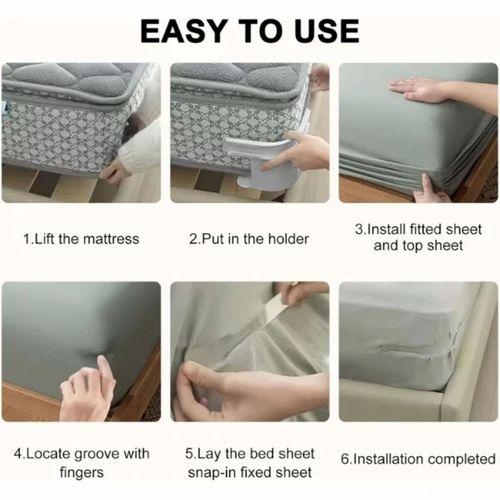 EASY TO USE

1.Lift the mattress

2.Put in the holder

3.Install fitted sheet and top sheet

4.Locate groove with fingers

5.Lay the bed sheet snap-in fixed sheet

6.Installation completed