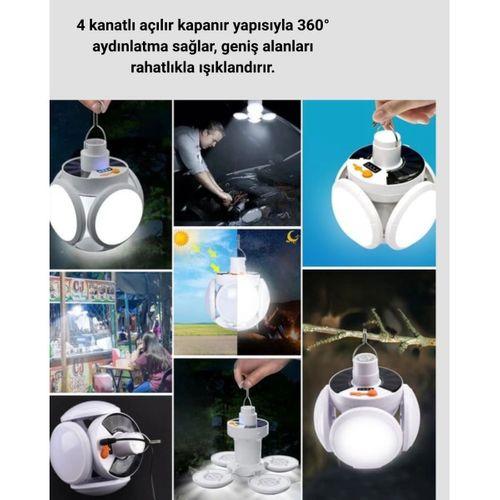 4 kanatlı açılır kapanır yapısıyla 360° aydınlatma sağlar, geniş alanları rahatlıkla ışıklandırır.