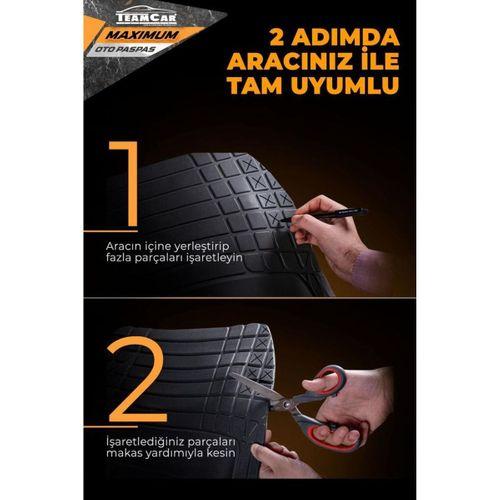 TEAMCAR
MAXIMUM
OTO PASPAS

2 ADIMDA ARACINIZ İLE TAM UYUMLU

1

Aracın içine yerleştirip fazla parçaları işaretleyin

2

İşaretlediğiniz parçaları makas yardımıyla kesin