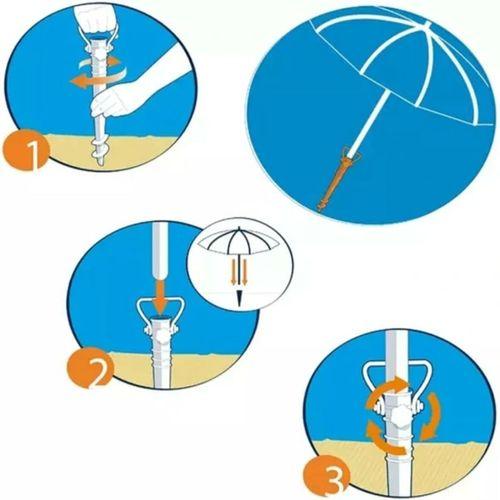 1

2

3