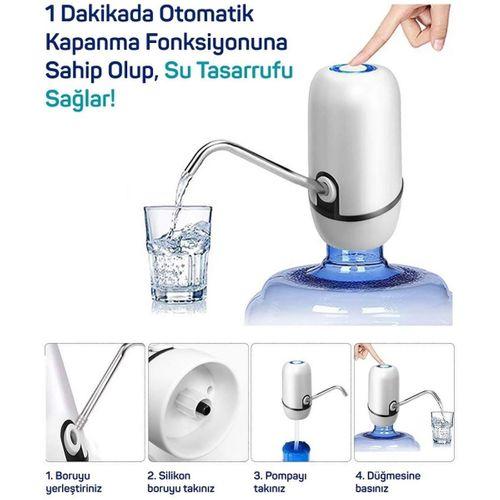 1 Dakikada Otomatik Kapanma Fonksiyonuna Sahip Olup, Su Tasarrufu Sağlar!

1. Boruyu yerleştiriniz

2. Silikon boruyu takınız

3. Pompayı takınız

4. Düğmesine basınız