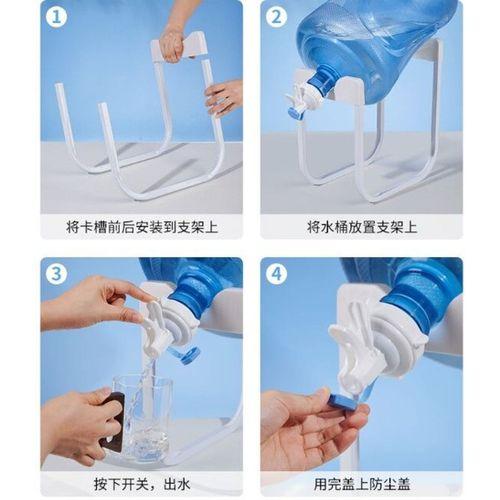 1

将卡槽前后安装到支架上

2

将水桶放置支架上

3

按下开关，出水

4

用完盖上防尘盖