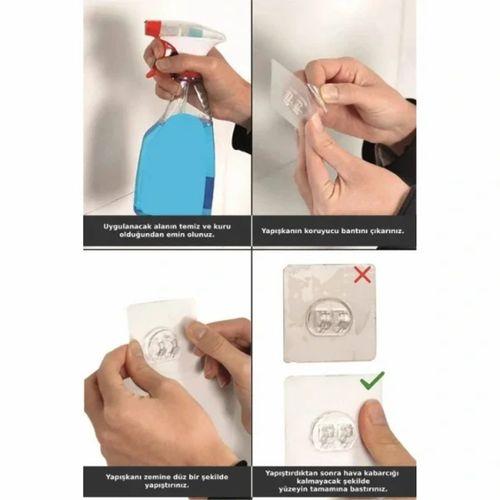 Uygulanacak alanın temiz ve kuru olduğundan emin olunuz.

Yapışkanın koruyucu bantını çıkarınız.

Yapışkanı zemine düz bir şekilde yapıştırınız.

Yapıştırdıktan sonra hava kabarcığı kalmayacak şekilde yüzeyin tamamına bastırınız.