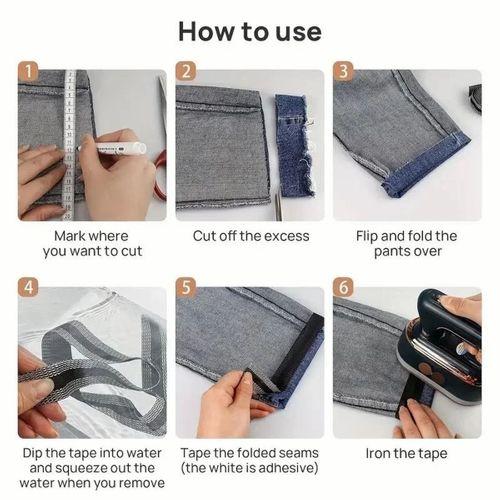 How to use

1

Mark where you want to cut

2

Cut off the excess

3

Flip and fold the pants over

4

Dip the tape into water and squeeze out the water when you remove

5

Tape the folded seams (the white is adhesive)

6

Iron the tape