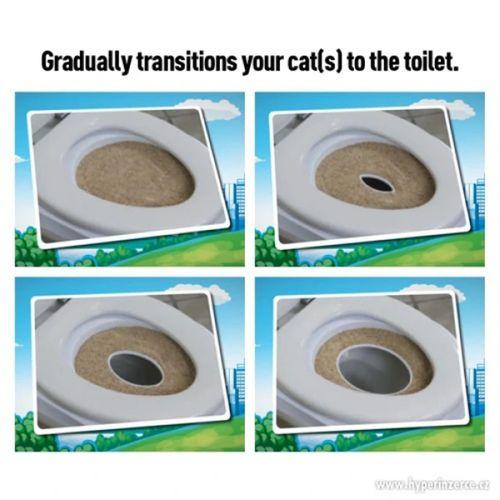 Gradually transitions your cat(s) to the toilet.

www.hyperinzerce.cz