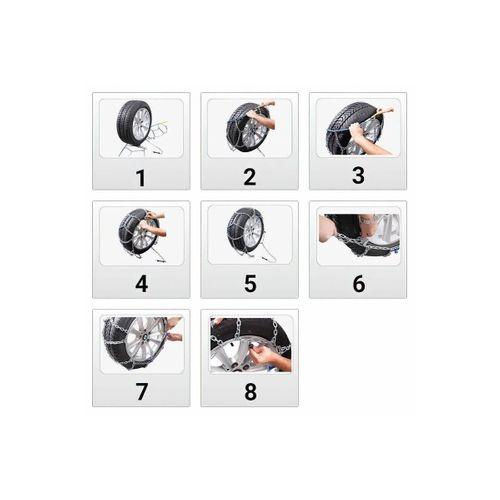 1

2

3

4

5

6

7

8