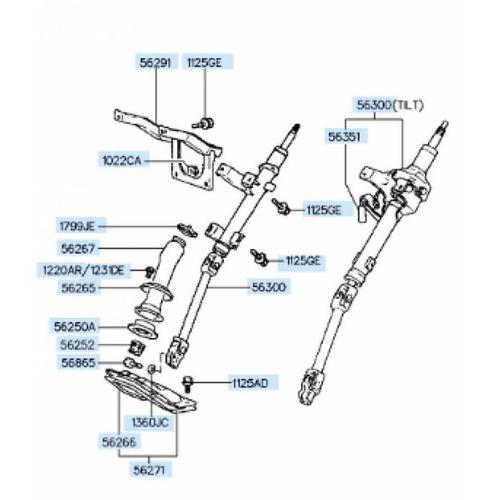 56291
1125GE
56300(TILT)
56351
1022CA
1125GE
1799JE
56267
1125GE
1220AR/1231DE
56265
56300
56250A
56252
56865
1125AD
1360JC
56266
56271