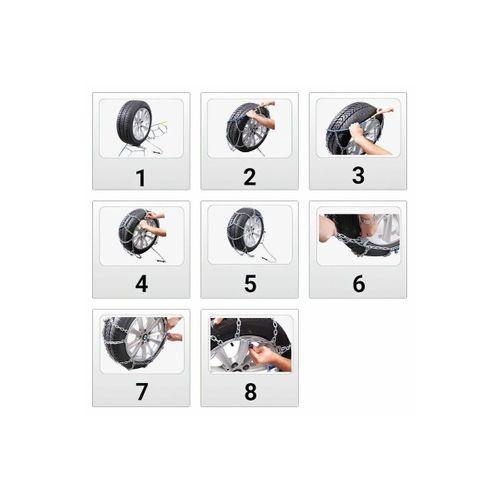 1

2

3

4

5

6

7

8