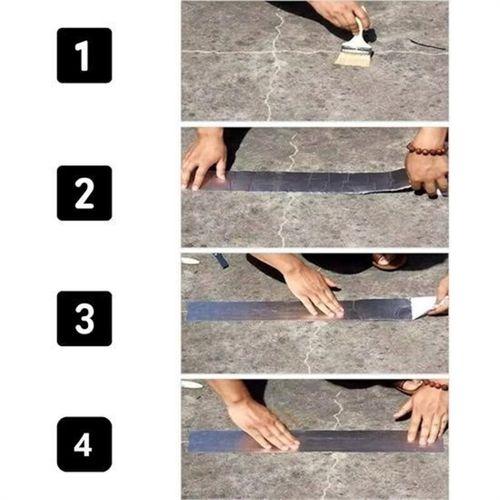 1

2

3

4