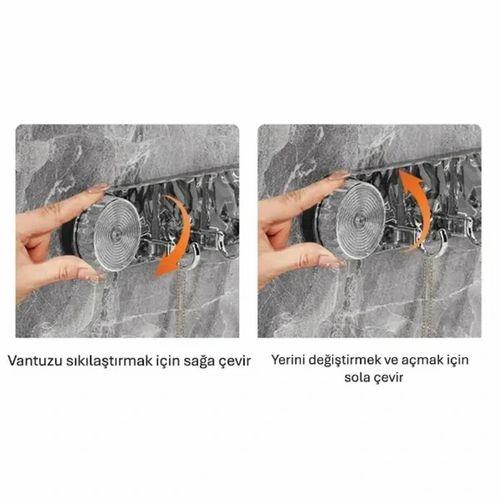 Vantuzu sıkılaştırmak için sağa çevir

Yerini değiştirmek ve açmak için sola çevir