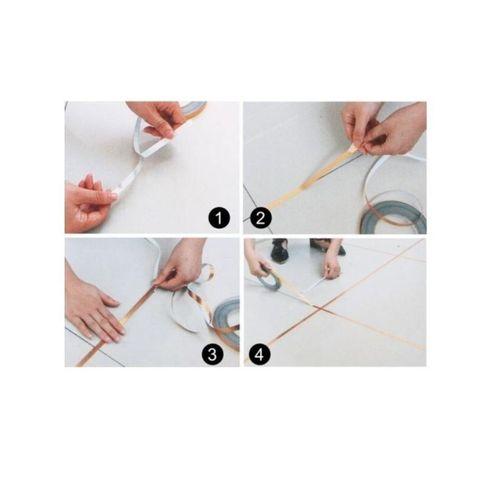 1

2

3

4