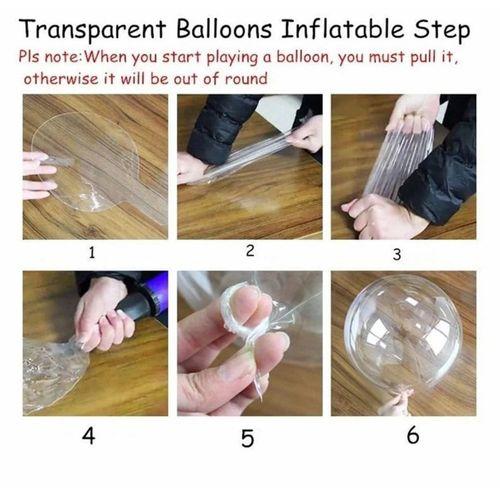 Transparent Balloons Inflatable Step

Pls note:When you start playing a balloon, you must pull it, otherwise it will be out of round

1

2

3

4

5

6