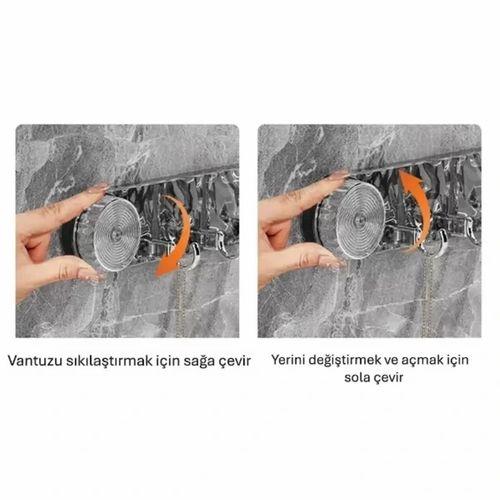 Vantuzu sıkılaştırmak için sağa çevir

Yerini değiştirmek ve açmak için sola çevir