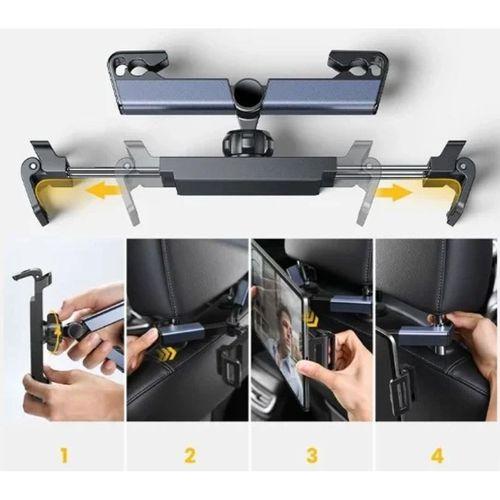 1

2

3

4