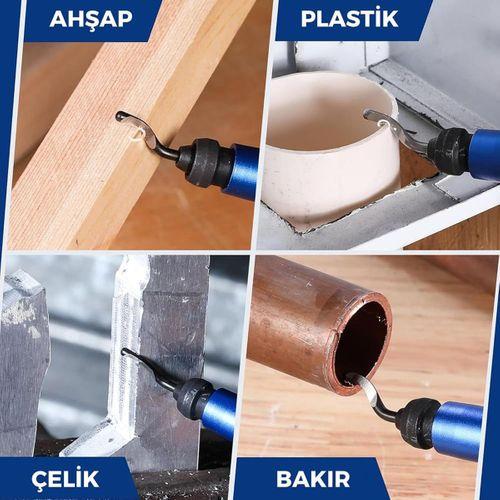 AHŞAP

PLASTİK

ÇELİK

BAKIR