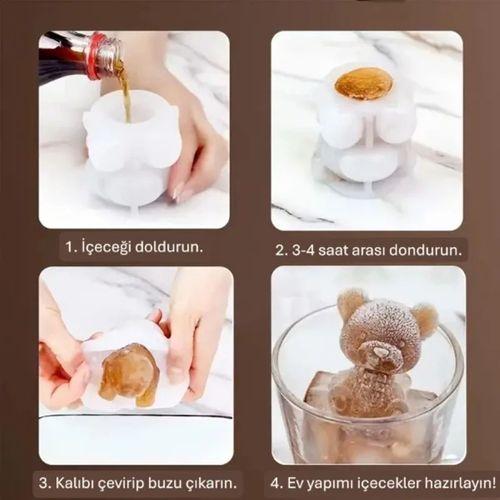 1. İçeceği doldurun.

2. 3-4 saat arası dondurun.

3. Kalıbı çevirip buzu çıkarın.

4. Ev yapımı içecekler hazırlayın!