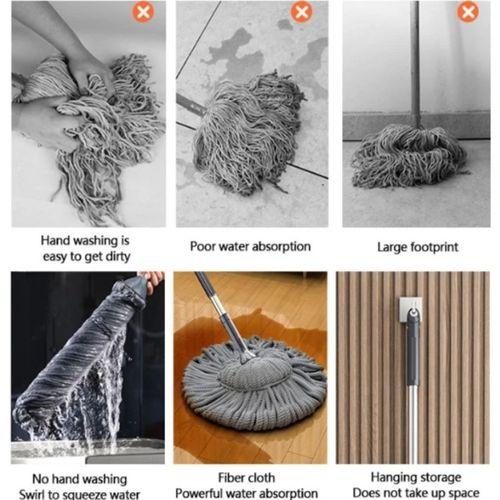 Hand washing is easy to get dirty

Poor water absorption

Large footprint

No hand washing
Swirl to squeeze water

Fiber cloth
Powerful water absorption

Hanging storage
Does not take up space