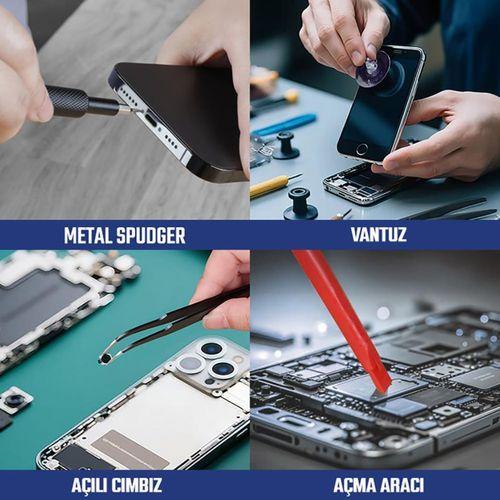 METAL SPUDGER

VANTUZ

AÇILI CIMBIZ

AÇMA ARACI