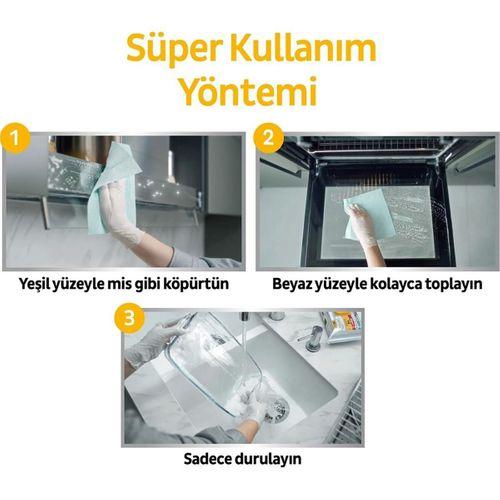 Süper Kullanım Yöntemi

1

Yeşil yüzeyle mis gibi köpürtün

2

Beyaz yüzeyle kolayca toplayın

3

Sadece durulayın