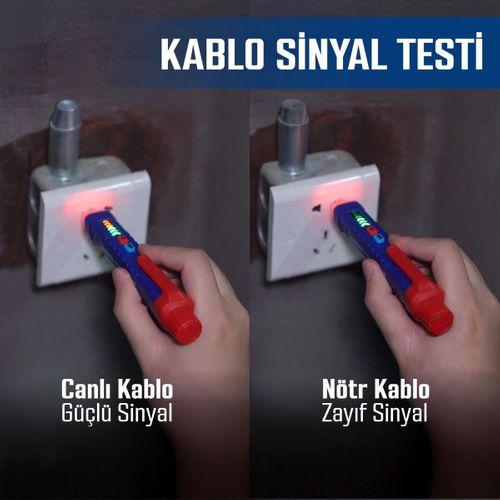 KABLO SİNYAL TESTİ

Canlı Kablo
Güçlü Sinyal

Nötr Kablo
Zayıf Sinyal