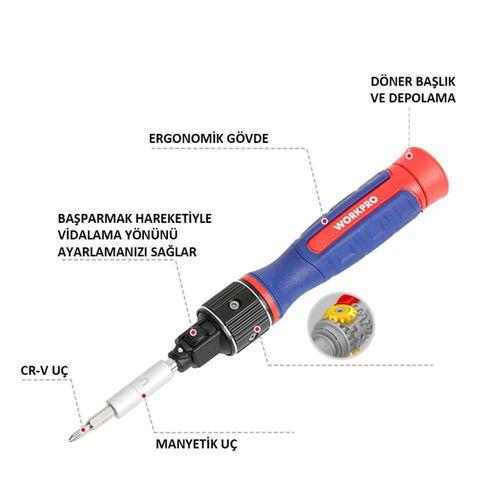 DÖNER BAŞLIK VE DEPOLAMA

ERGONOMİK GÖVDE

BAŞPARMAK HAREKETİYLE VİDALAMA YÖNÜNÜ AYARLAMANIZI SAĞLAR

WORKPRO

CR-V UÇ

MANYETİK UÇ