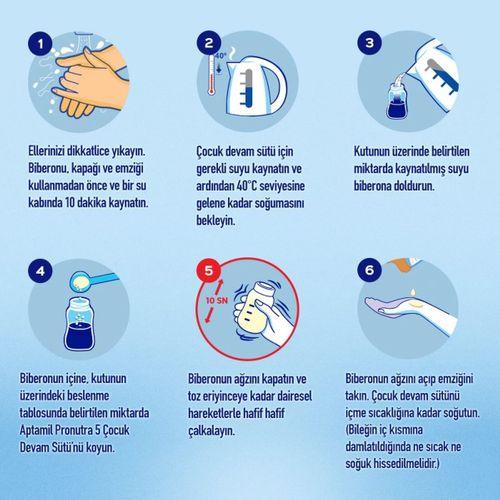 1

Ellerinizi dikkatlice yıkayın. Biberonu, kapağı ve emziği kullanmadan önce ve bir su kabında 10 dakika kaynatın.

2

40°

Çocuk devam sütü için gerekli suyu kaynatın ve ardından 40°C seviyesine gelene kadar soğumasını bekleyin.

3

Kutunun üzerinde belirtilen miktarda kaynatılmış suyu biberona doldurun.

4

Biberonun içine, kutunun üzerindeki beslenme tablosunda belirtilen miktarda Aptamil Pronutra 5 Çocuk Devam Sütü'nü koyun.

5

10 SN

Biberonun ağzını kapatın ve toz eriyinceye kadar dairesel hareketlerle hafif hafif çalkalayın.

6

Biberonun ağzını açıp emziğini takın. Çocuk devam sütünü içme sıcaklığına kadar soğutun. (Bileğin iç kısmına damlatıldığında ne sıcak ne soğuk hissedilmelidir.)