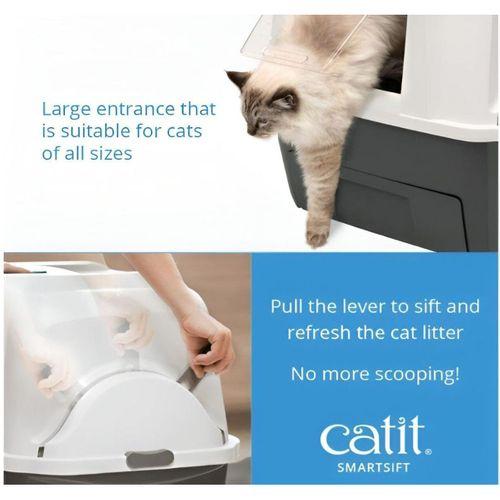 Large entrance that is suitable for cats of all sizes

Pull the lever to sift and refresh the cat litter

No more scooping!

catit®
SMARTSIFT