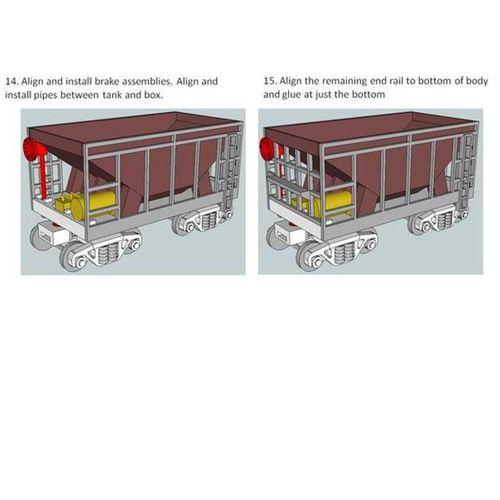 14. Align and install brake assemblies. Align and install pipes between tank and box.

15. Align the remaining end rail to bottom of body and glue at just the bottom