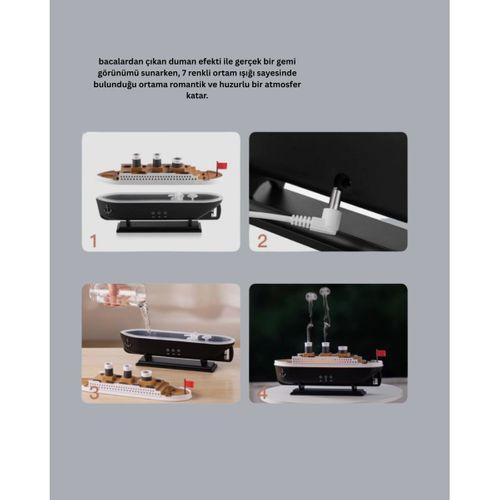 bacalardan çıkan duman efekti ile gerçek bir gemi görünümü sunarken, 7 renkli ortam ışığı sayesinde bulunduğu ortama romantik ve huzurlu bir atmosfer katar.

1

2

3

4