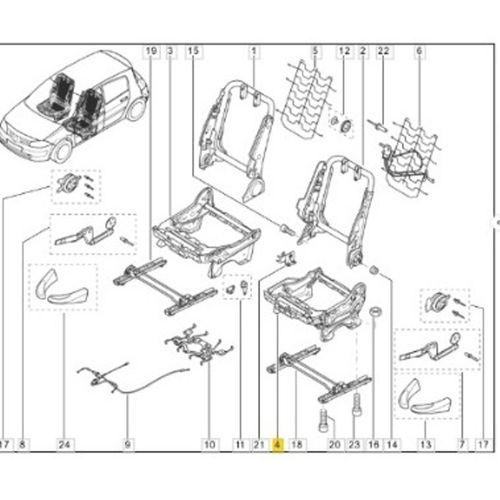 19 3 15 1 5 12 2 22 6

17 8 24 9 10 11 21 4 18 20 23 16 14 13 7 17