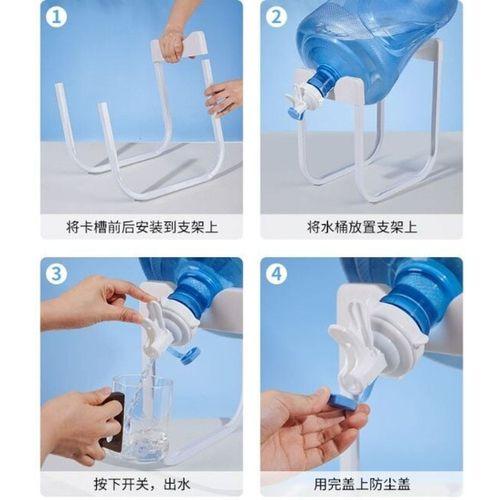 1
将卡槽前后安装到支架上

2
将水桶放置支架上

3
按下开关，出水

4
用完盖上防尘盖