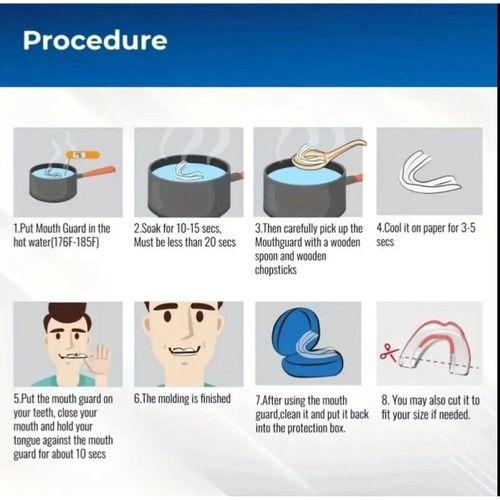 Procedure

1.Put Mouth Guard in the hot water(176F-185F)

2.Soak for 10-15 secs, Must be less than 20 secs

3.Then carefully pick up the Mouthguard with a wooden spoon and wooden chopsticks

4.Cool it on paper for 3-5 secs

5.Put the mouth guard on your teeth, close your mouth and hold your tongue against the mouth guard for about 10 secs

6.The molding is finished

7.After using the mouth guard,clean it and put it back into the protection box.

8. You may also cut it to fit your size if needed.