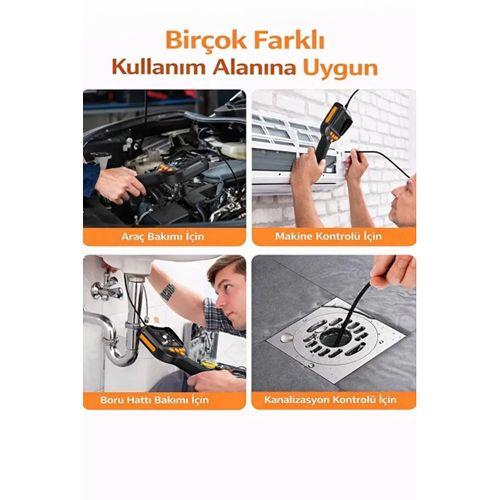 Birçok Farklı
Kullanım Alanına Uygun

Araç Bakımı İçin

Makine Kontrolü İçin

Boru Hattı Bakımı İçin

Kanalizasyon Kontrolü İçin