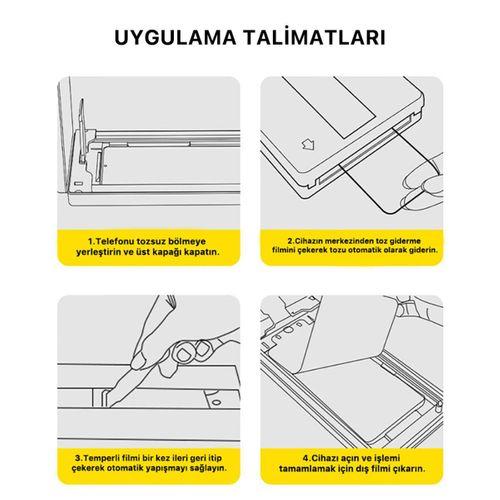 UYGULAMA TALİMATLARI

1.Telefonu tozsuz bölmeye yerleştirin ve üst kapağı kapatın.

2.Cihazın merkezinden toz giderme filmini çekerek tozu otomatik olarak giderin.

3.Temperli filmi bir kez ileri geri itip çekerek otomatik yapışmayı sağlayın.

4.Cihazı açın ve işlemi tamamlamak için dış filmi çıkarın.