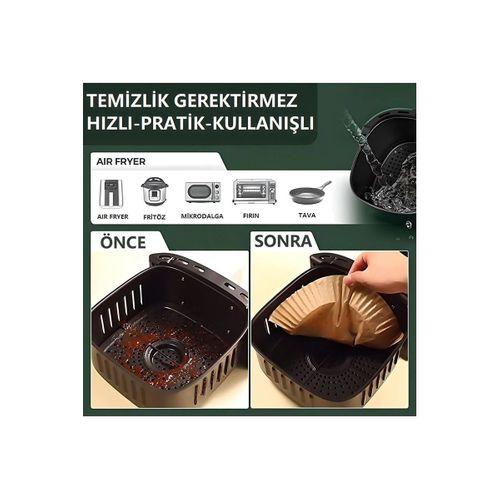 TEMİZLİK GEREKTİRMEZ
HIZLI-PRATİK-KULLANIŞLI

AIR FRYER

AIR FRYER
FRİTÖZ
MİKRODALGA
FIRIN
TAVA

ÖNCE

SONRA